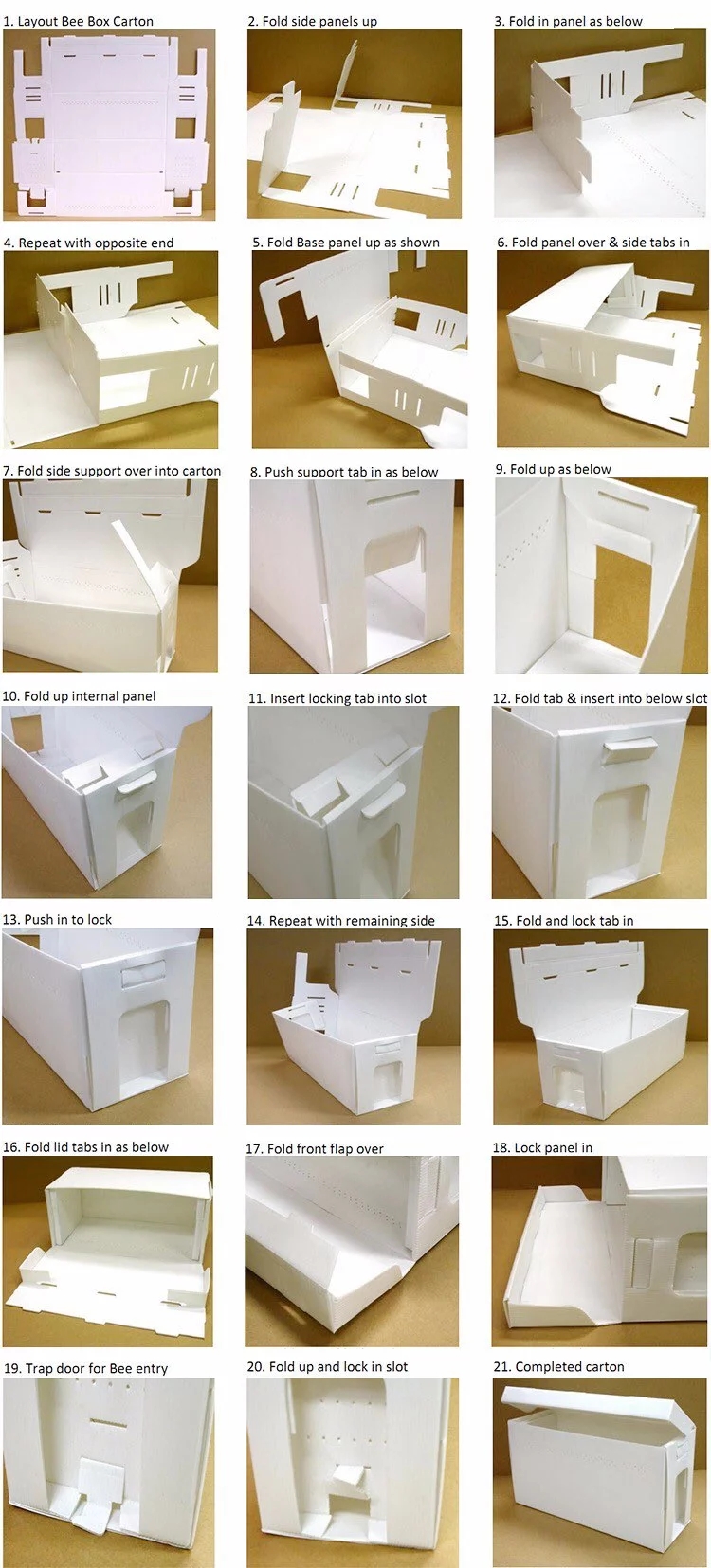 1. Layout Bee Box Carton

2. Fold side panels up

3. Fold in panel as below

4. Repeat with opposite end

5. Fold Base panel up as shown

6. Fold panel over & side tabs in

7. Fold side support over into carton

8. Push support tab in as below

9. Fold up as below

10. Fold up internal panel

11. Insert locking tab into slot

12. Fold tab & insert into below slot

13. Push in to lock

14. Repeat with remaining side

15. Fold and lock tab in

16. Fold lid tabs in as below

17. Fold front flap over

18. Lock panel in

19. Trap door for Bee entry

20. Fold up and lock in slot

21. Completed carton